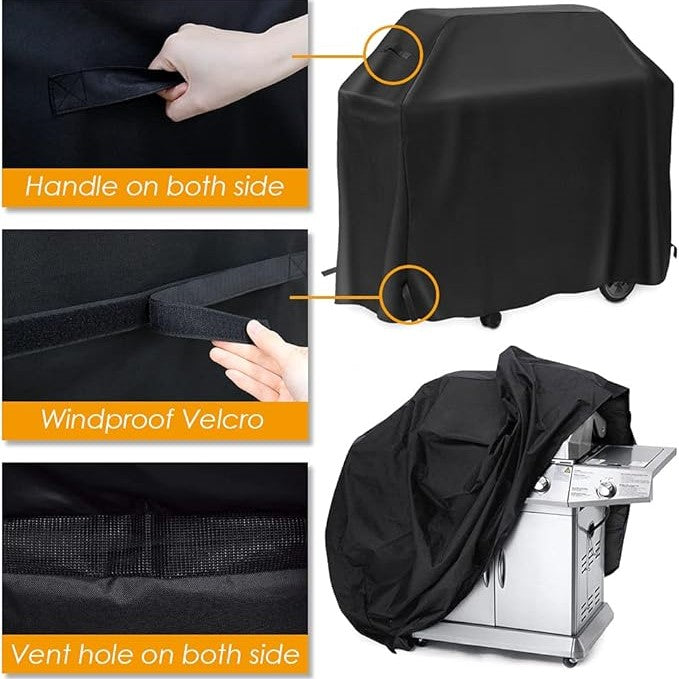 Handle on both side

Windproof Velcro

Vent hole on both side